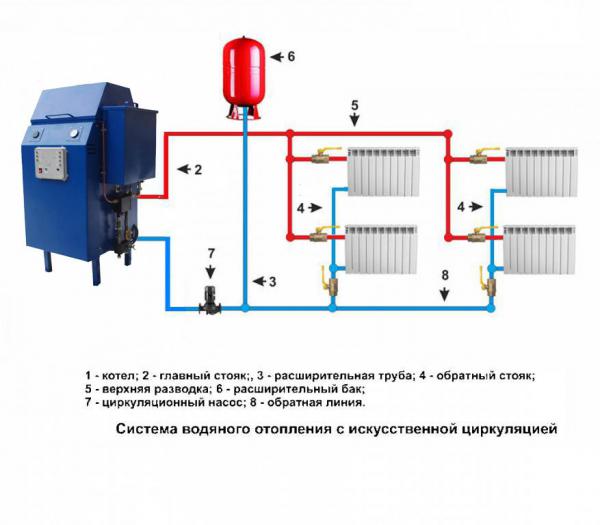 6

5

2

4

4

7

3

8

1 - котел; 2 - главный стояк;, 3 - расширительная труба; 4 - обратный стояк;
5 - верхняя разводка; 6 - расширительный бак;
7 - циркуляционный насос; 8 - обратная линия.

Система водяного отопления с искусственной циркуляцией