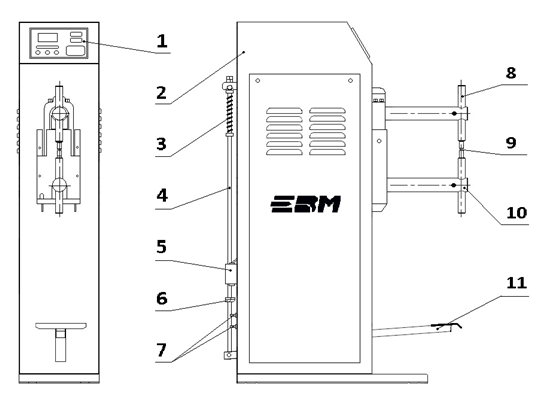 1
2
3
4
5
6
7
ERM
8
9
10
11